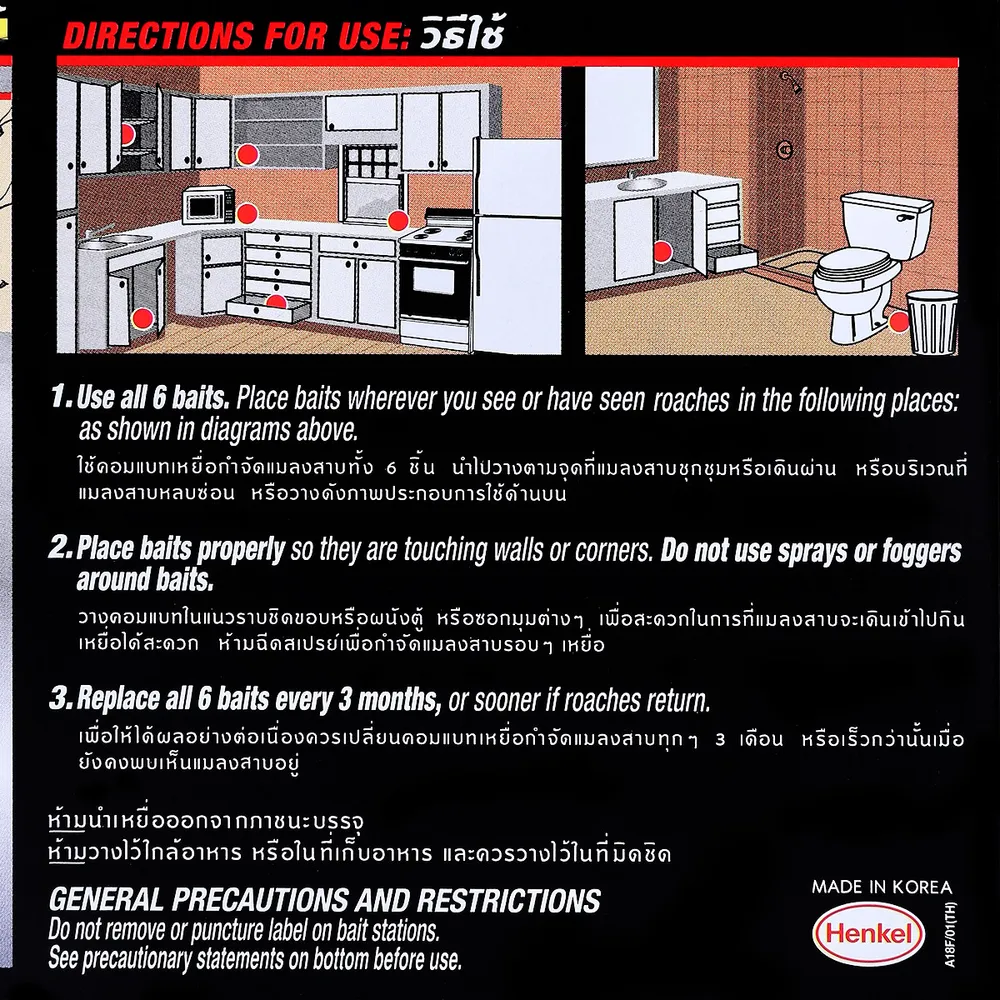 DIRECTIONS FOR USE: วิธีใช้

1. Use all 6 baits. Place baits wherever you see or have seen roaches in the following places: as shown in diagrams above.

ใช้คอมแบทเหยื่อกำจัดแมลงสาบทั้ง 6 ชิ้น นำไปวางตามจุดที่แมลงสาบชุกชุมหรือเดินผ่าน หรือบริเวณที่แมลงสาบหลบซ่อน หรือวางดังภาพประกอบการใช้ด้านบน

2. Place baits properly so they are touching walls or corners. Do not use sprays or foggers around baits.

วางคอมแบทในแนวราบชิดขอบหรือผนังตู้ หรือซอกมุมต่างๆ เพื่อสะดวกในการที่แมลงสาบจะเดินเข้าไปกินเหยื่อได้สะดวก ห้ามฉีดสเปรย์เพื่อกำจัดแมลงสาบรอบๆ เหยื่อ

3. Replace all 6 baits every 3 months, or sooner if roaches return.

เพื่อให้ได้ผลอย่างต่อเนื่องควรเปลี่ยนคอมแบทเหยื่อกำจัดแมลงสาบทุกๆ 3 เดือน หรือเร็วกว่านั้นเมื่อยังคงพบเห็นแมลงสาบอยู่

ห้ามนำเหยื่อออกจากภาชนะบรรจุ
ห้ามวางไว้ใกล้อาหาร หรือในที่เก็บอาหาร และควรวางไว้ในที่มิดชิด

GENERAL PRECAUTIONS AND RESTRICTIONS
Do not remove or puncture label on bait stations.
See precautionary statements on bottom before use.

MADE IN KOREA
Henkel
A18F/01(TH)